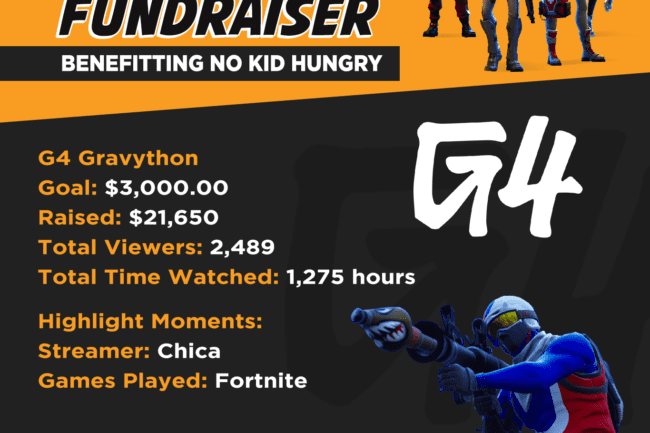 FUNDRAISER
BENEFITTING NO KID HUNGRY

G4

G4 Gravython
Goal: $3,000.00
Raised: $21,650
Total Viewers: 2,489
Total Time Watched: 1,275 hours

Highlight Moments:
Streamer: Chica
Games Played: Fortnite